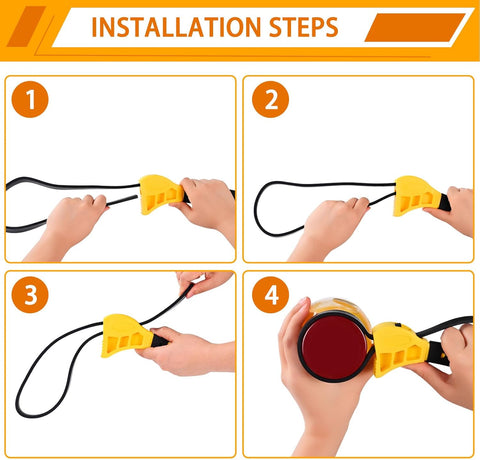 INSTALLATION STEPS

1

2

3

4